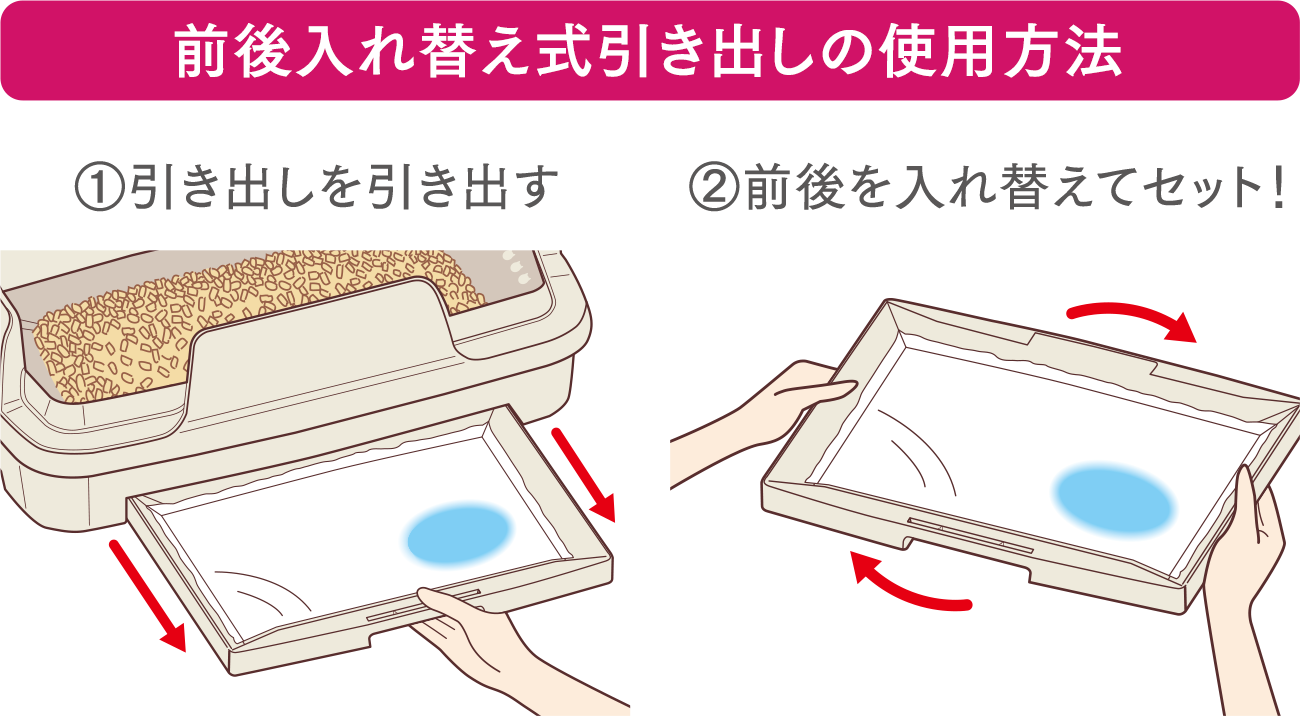 前後入れ替え式引き出しの使用方法

①引き出しを引き出す

②前後を入れ替えてセット!